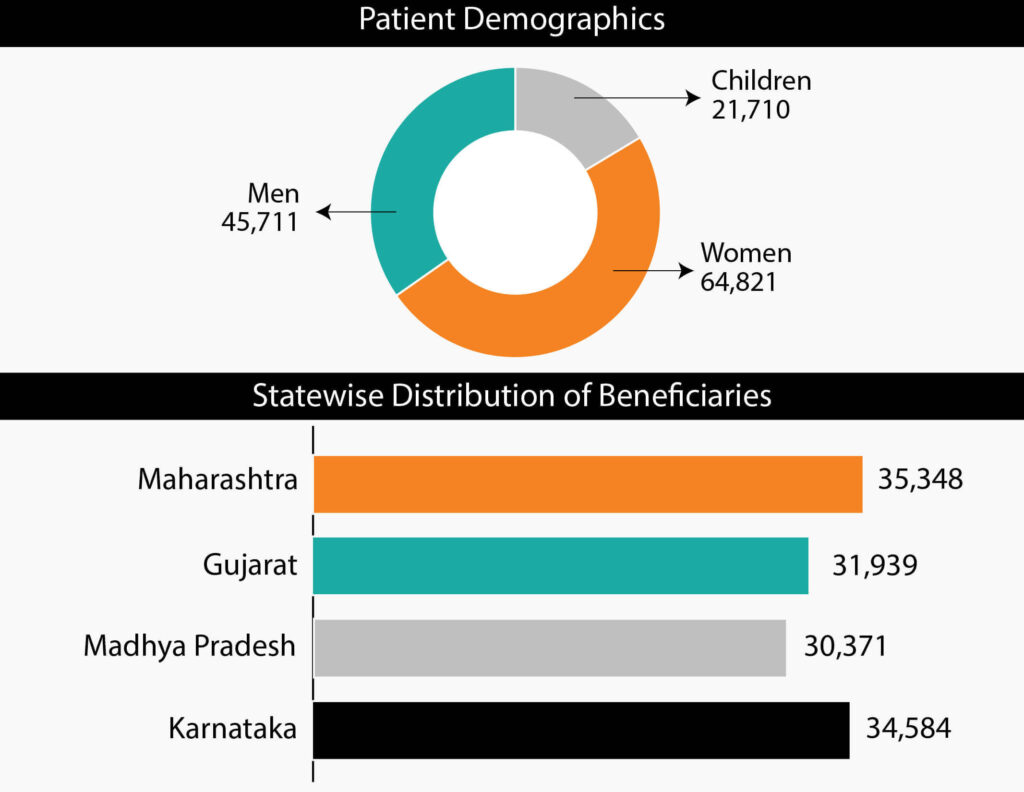 Patient Demographics

Children
21,710

Men
45,711

Women
64,821

Statewise Distribution of Beneficiaries

Maharashtra 35,348

Gujarat 31,939

Madhya Pradesh 30,371

Karnataka 34,584